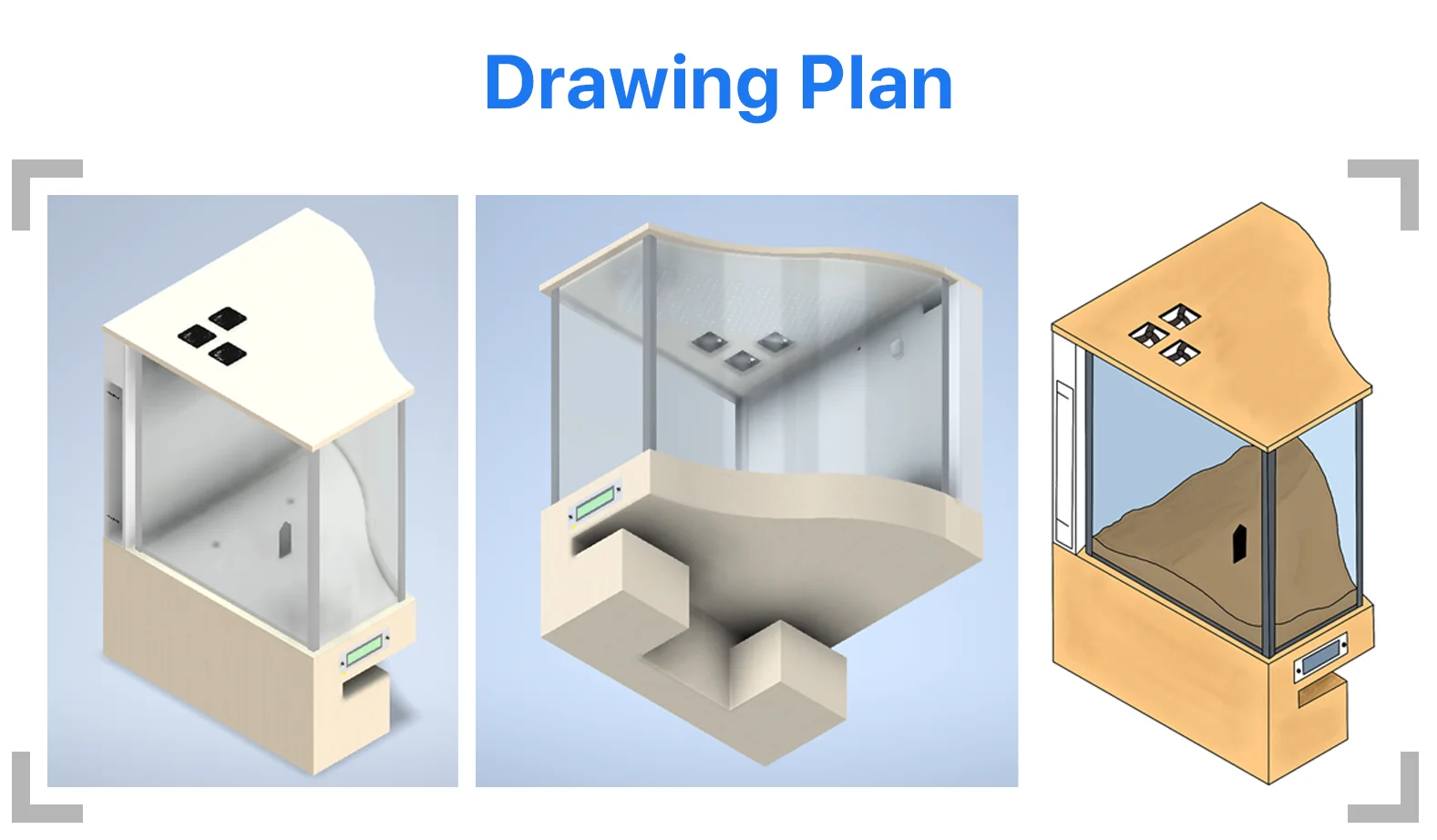 Drawing Plan